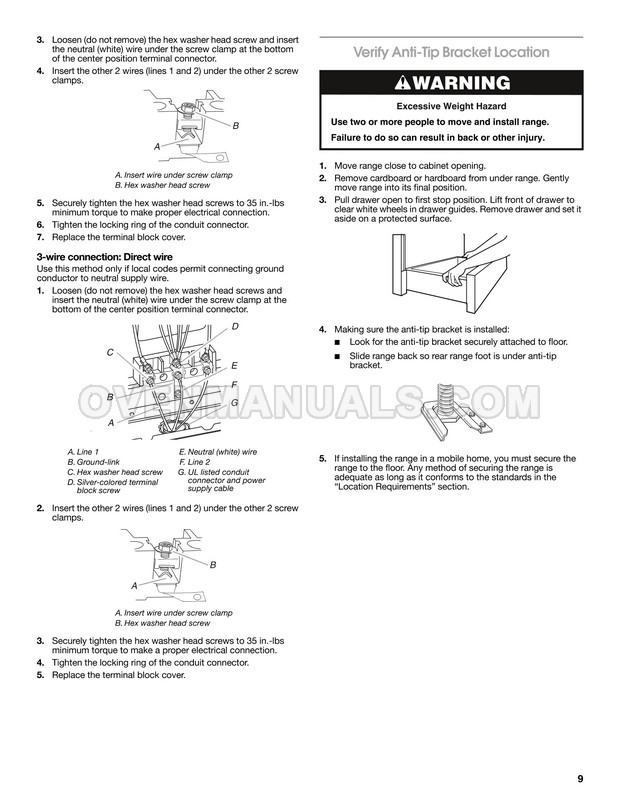 3. Loosen (do not remove) the hex washer head screw and insert the neutral (white) wire under the screw clamp at the bottom of the center position terminal connector.
4. Insert the other 2 wires (lines 1 and 2) under the other 2 screw clamps.

B
A

A. Insert wire under screw clamp
B. Hex washer head screw

5. Securely tighten the hex washer head screws to 35 in.-lbs minimum torque to make proper electrical connection.
6. Tighten the locking ring of the conduit connector.
7. Replace the terminal block cover.

3-wire connection: Direct wire
Use this method only if local codes permit connecting ground conductor to neutral supply wire.
1. Loosen (do not remove) the hex washer head screws and insert the neutral (white) wire under the screw clamp at the bottom of the center position terminal connector.

D
C
E
F
B
G
A

A. Line 1
B. Ground-link
C. Hex washer head screw
D. Silver-colored terminal block screw
E. Neutral (white) wire
F. Line 2
G. UL listed conduit connector and power supply cable

2. Insert the other 2 wires (lines 1 and 2) under the other 2 screw clamps.

B
A

A. Insert wire under screw clamp
B. Hex washer head screw

3. Securely tighten the hex washer head screws to 35 in.-lbs minimum torque to make a proper electrical connection.
4. Tighten the locking ring of the conduit connector.
5. Replace the terminal block cover.

Verify Anti-Tip Bracket Location

WARNING

Excessive Weight Hazard
Use two or more people to move and install range.
Failure to do so can result in back or other injury.

1. Move range close to cabinet opening.
2. Remove cardboard or hardboard from under range. Gently move range into its final position.
3. Pull drawer open to first stop position. Lift front of drawer to clear white wheels in drawer guides. Remove drawer and set it aside on a protected surface.

4. Making sure the anti-tip bracket is installed:
■ Look for the anti-tip bracket securely attached to floor.
■ Slide range back so rear range foot is under anti-tip bracket.

OVENMANUALS.COM

5. If installing the range in a mobile home, you must secure the range to the floor. Any method of securing the range is adequate as long as it conforms to the standards in the "Location Requirements" section.

9