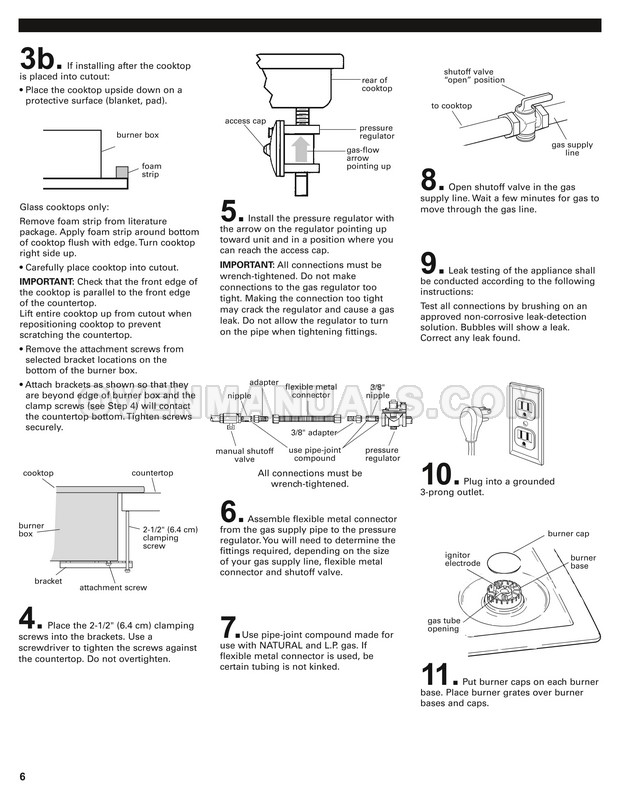 3b. If installing after the cooktop is placed into cutout:

• Place the cooktop upside down on a protective surface (blanket, pad).

burner box

foam strip

Glass cooktops only:

Remove foam strip from literature package. Apply foam strip around bottom of cooktop flush with edge. Turn cooktop right side up.

• Carefully place cooktop into cutout.

IMPORTANT: Check that the front edge of the cooktop is parallel to the front edge of the countertop.
Lift entire cooktop up from cutout when repositioning cooktop to prevent scratching the countertop.

• Remove the attachment screws from selected bracket locations on the bottom of the burner box.

• Attach brackets as shown so that they are beyond edge of burner box and the clamp screws (see Step 4) will contact the countertop bottom. Tighten screws securely.

cooktop

countertop

burner box

2-1/2" (6.4 cm) clamping screw

bracket

attachment screw

4. Place the 2-1/2" (6.4 cm) clamping screws into the brackets. Use a screwdriver to tighten the screws against the countertop. Do not overtighten.

rear of cooktop

access cap

pressure regulator

gas-flow arrow pointing up

5. Install the pressure regulator with the arrow on the regulator pointing up toward unit and in a position where you can reach the access cap.

IMPORTANT: All connections must be wrench-tightened. Do not make connections to the gas regulator too tight. Making the connection too tight may crack the regulator and cause a gas leak. Do not allow the regulator to turn on the pipe when tightening fittings.

adapter

nipple

flexible metal connector

3/8" nipple

3/8" adapter

manual shutoff valve

use pipe-joint compound

pressure regulator

All connections must be wrench-tightened.

6. Assemble flexible metal connector from the gas supply pipe to the pressure regulator. You will need to determine the fittings required, depending on the size of your gas supply line, flexible metal connector and shutoff valve.

7. Use pipe-joint compound made for use with NATURAL and L.P. gas. If flexible metal connector is used, be certain tubing is not kinked.

shutoff valve "open" position

to cooktop

gas supply line

8. Open shutoff valve in the gas supply line. Wait a few minutes for gas to move through the gas line.

9. Leak testing of the appliance shall be conducted according to the following instructions:

Test all connections by brushing on an approved non-corrosive leak-detection solution. Bubbles will show a leak. Correct any leak found.

10. Plug into a grounded 3-prong outlet.

burner cap

ignitor electrode

burner base

gas tube opening

11. Put burner caps on each burner base. Place burner grates over burner bases and caps.

6