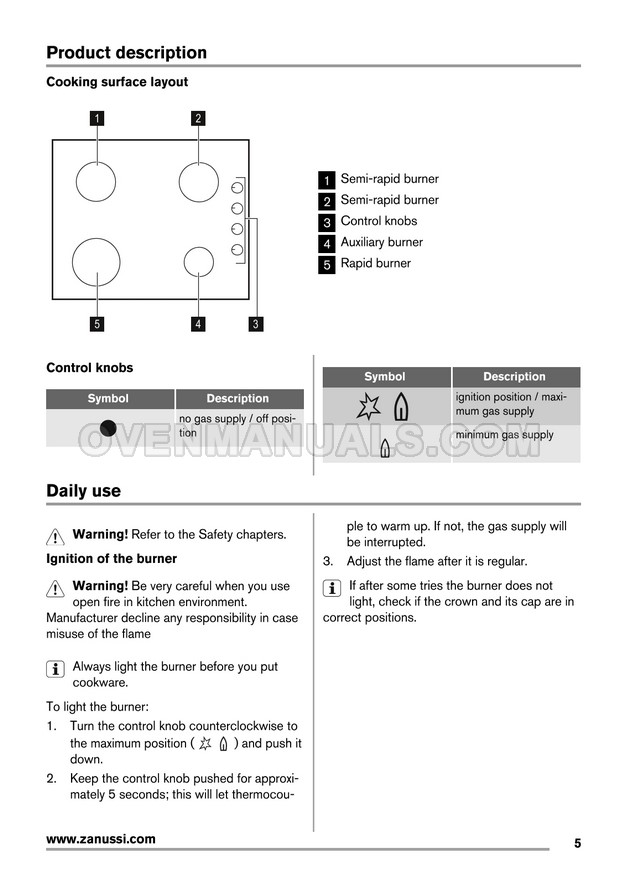 Product description

Cooking surface layout

1 2

5 4 3

1 Semi-rapid burner
2 Semi-rapid burner
3 Control knobs
4 Auxiliary burner
5 Rapid burner

Control knobs

| Symbol | Description |
|---|---|
|  | no gas supply / off position |

| Symbol | Description |
|---|---|
|  | ignition position / maximum gas supply |
|  | minimum gas supply |

OVENMANUALS.COM

Daily use

Warning! Refer to the Safety chapters.

Ignition of the burner

Warning! Be very careful when you use open fire in kitchen environment. Manufacturer decline any responsibility in case misuse of the flame

Always light the burner before you put cookware.

To light the burner:

1. Turn the control knob counterclockwise to the maximum position ( ) and push it down.
2. Keep the control knob pushed for approximately 5 seconds; this will let thermocouple to warm up. If not, the gas supply will be interrupted.
3. Adjust the flame after it is regular.

If after some tries the burner does not light, check if the crown and its cap are in correct positions.

www.zanussi.com

5